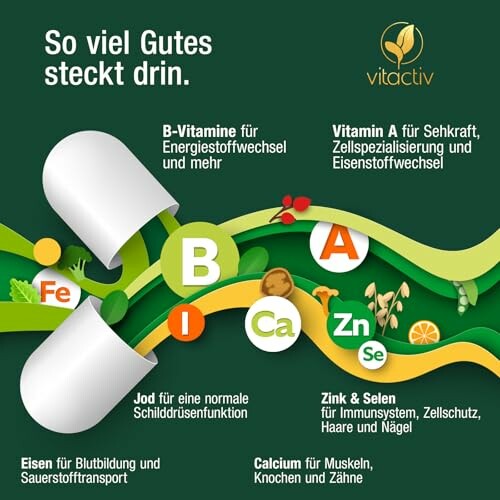 So viel Gutes steckt drin.

vitactiv

B-Vitamine für Energiestoffwechsel und mehr

Vitamin A für Sehkraft, Zellspezialisierung und Eisenstoffwechsel

Fe

B

A

I

Ca

Zn

Se

Jod für eine normale Schilddrüsenfunktion

Zink & Selen für Immunsystem, Zellschutz, Haare und Nägel

Eisen für Blutbildung und Sauerstofftransport

Calcium für Muskeln, Knochen und Zähne